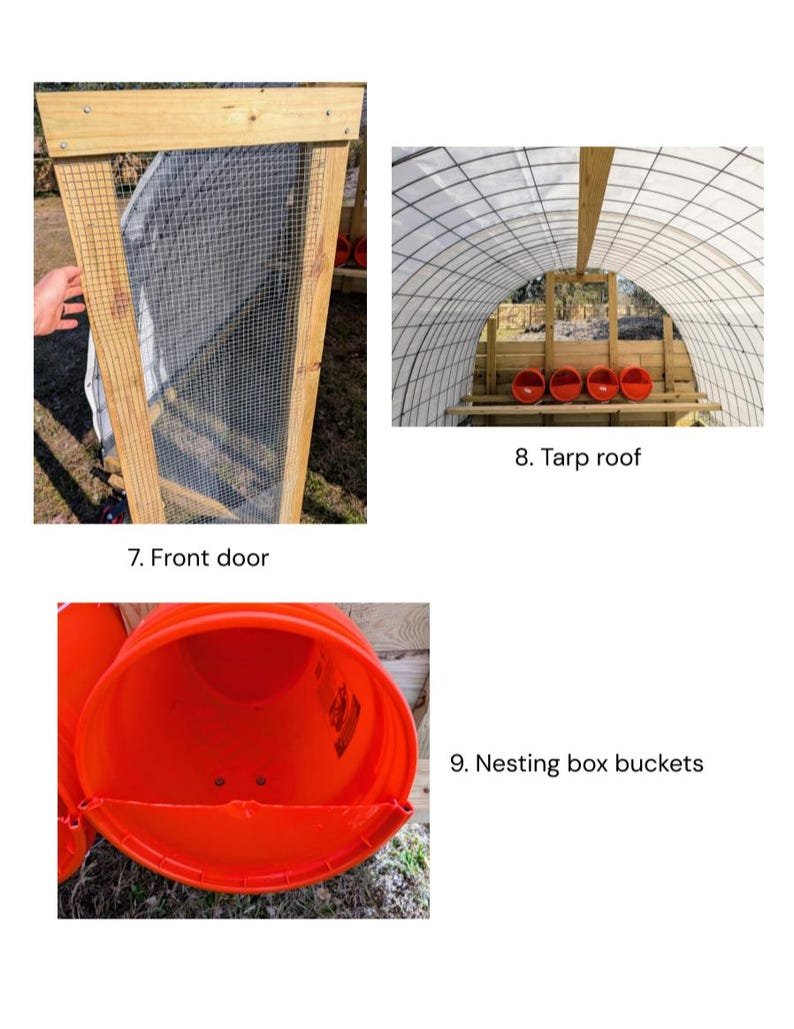 8. Tarp roof

7. Front door

9. Nesting box buckets